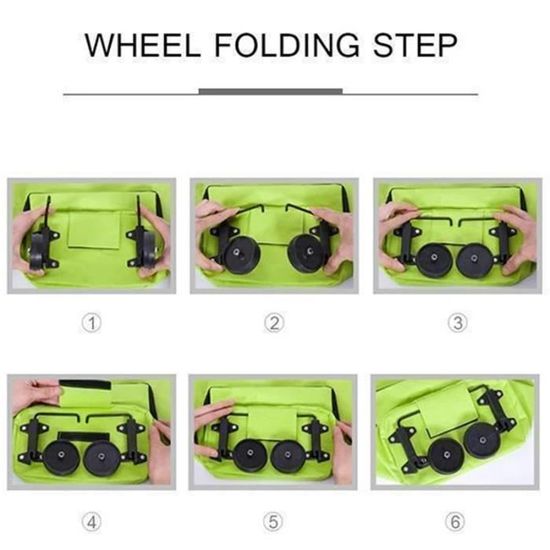 WHEEL FOLDING STEP

①

②

③

④

⑤

⑥