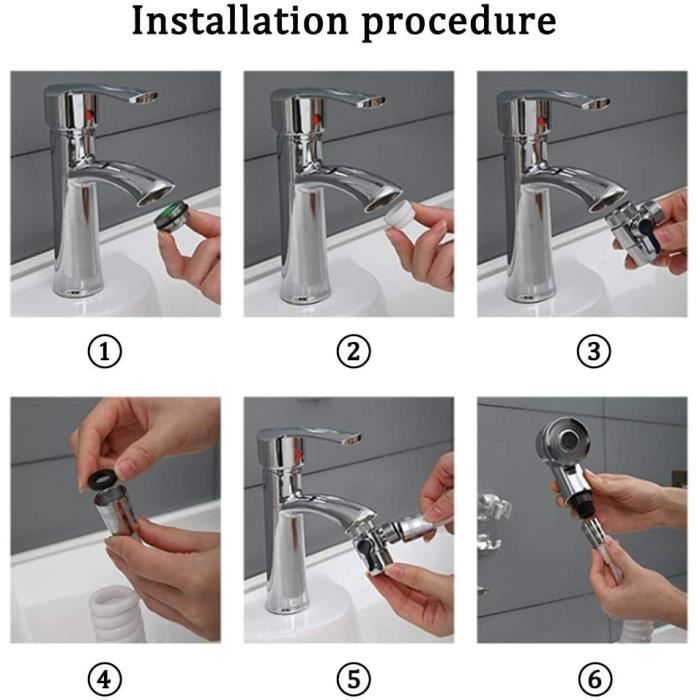 Installation procedure

①

②

③

④

⑤

⑥