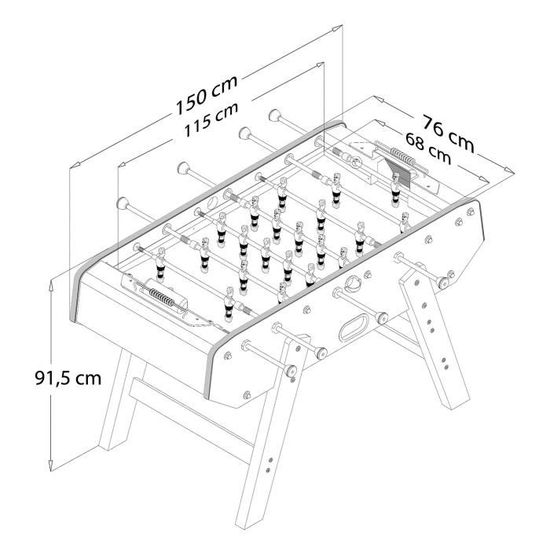 150 cm
115 cm
76 cm
68 cm
91,5 cm