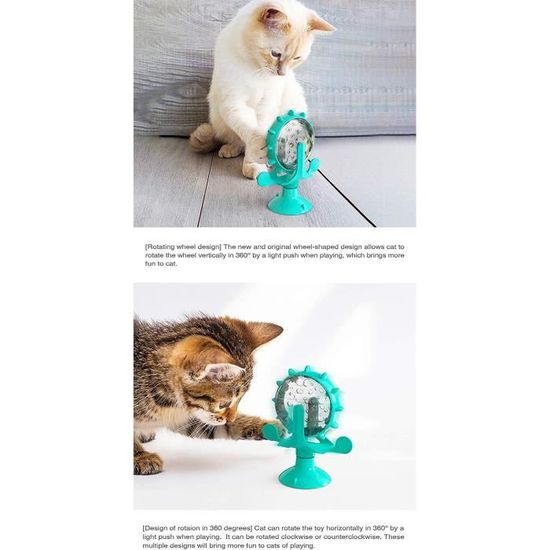 [Rotating wheel design] The new and original wheel-shaped design allows cat to rotate the wheel vertically in 360° by a light push when playing, which brings more fun to cat.

[Design of rotsion in 360 degrees] Cat can rotate the toy horizontally in 360° by a light push when playing. It can be rotated clockwise or counterclockwise. These multiple designs will bring more fun to cats of playing.