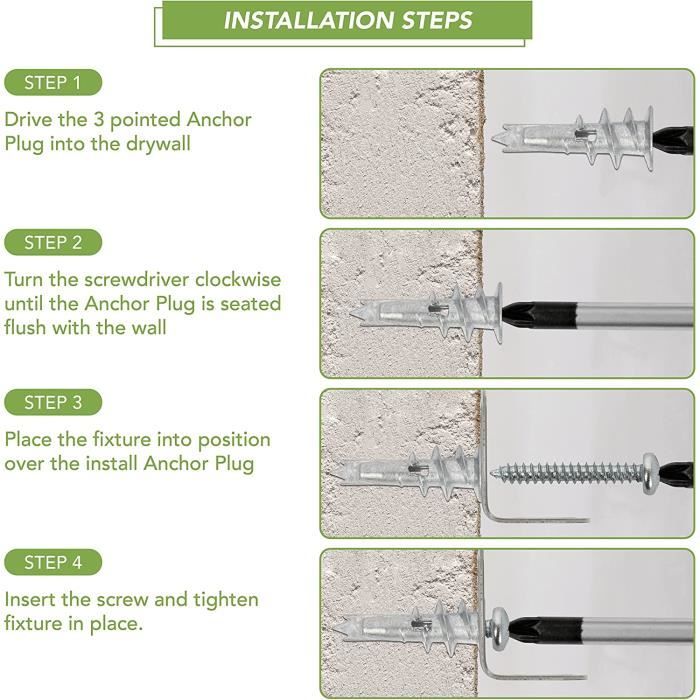 INSTALLATION STEPS

STEP 1

Drive the 3 pointed Anchor Plug into the drywall

STEP 2

Turn the screwdriver clockwise until the Anchor Plug is seated flush with the wall

STEP 3

Place the fixture into position over the install Anchor Plug

STEP 4

Insert the screw and tighten fixture in place.