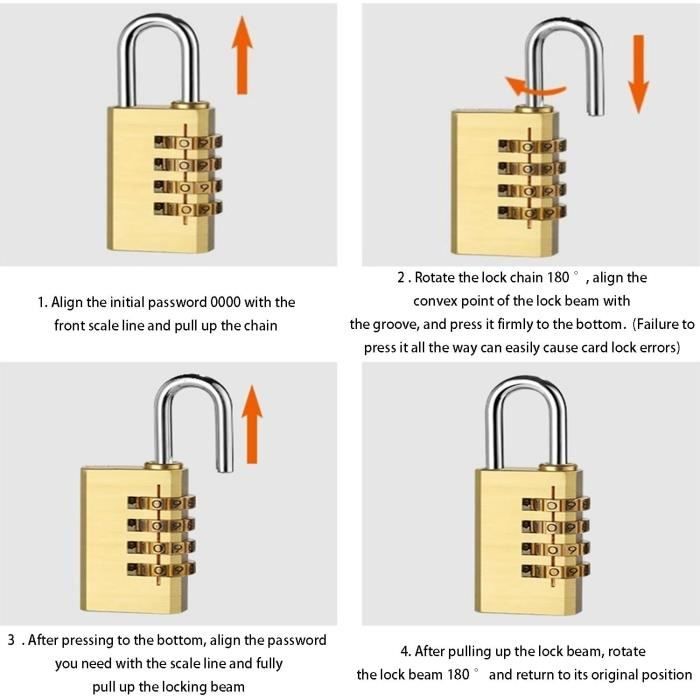 1. Align the initial password 0000 with the front scale line and pull up the chain

2 . Rotate the lock chain 180 ° , align the convex point of the lock beam with the groove, and press it firmly to the bottom. (Failure to press it all the way can easily cause card lock errors)

3 . After pressing to the bottom, align the password you need with the scale line and fully pull up the locking beam

4. After pulling up the lock beam, rotate the lock beam 180 ° and return to its original position