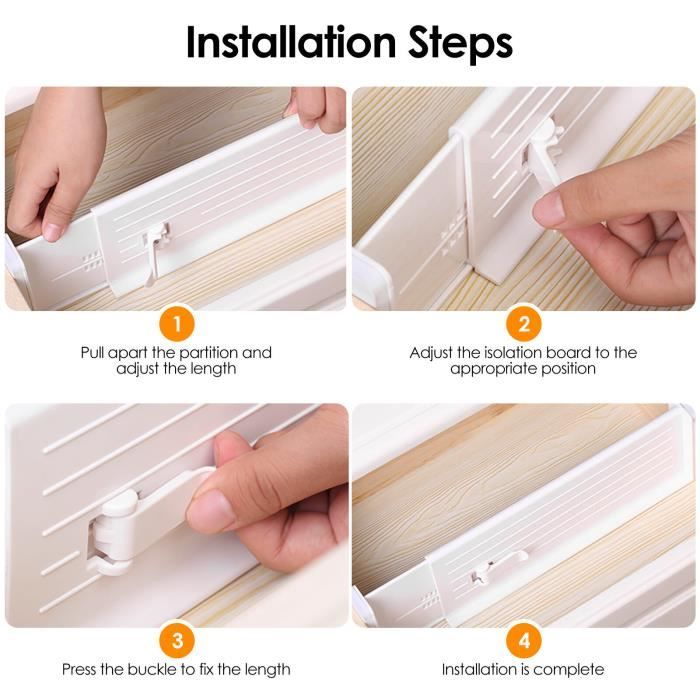 Installation Steps

1
Pull apart the partition and adjust the length

2
Adjust the isolation board to the appropriate position

3
Press the buckle to fix the length

4
Installation is complete