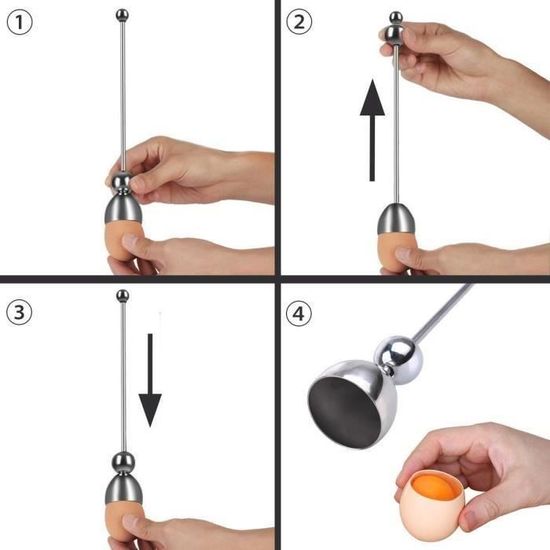 1

2

3

4