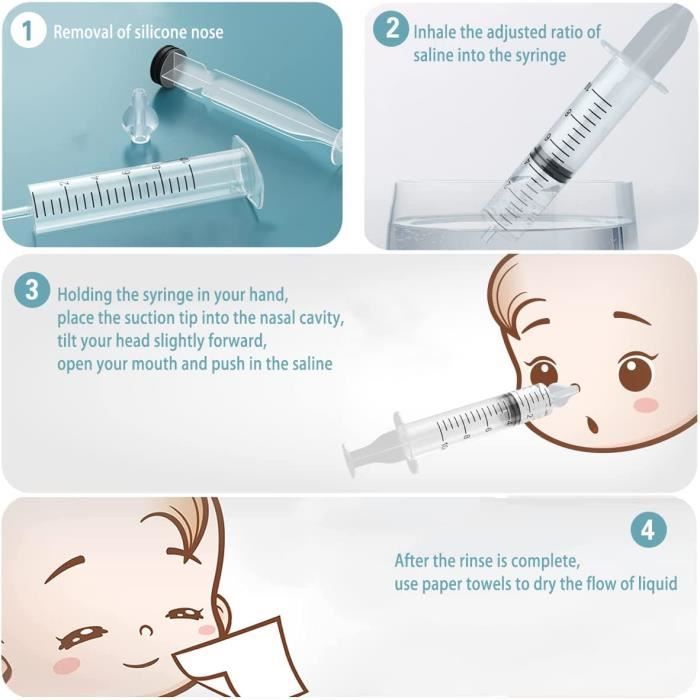 1 Removal of silicone nose

2 Inhale the adjusted ratio of saline into the syringe

3 Holding the syringe in your hand, place the suction tip into the nasal cavity, tilt your head slightly forward, open your mouth and push in the saline

4 After the rinse is complete, use paper towels to dry the flow of liquid