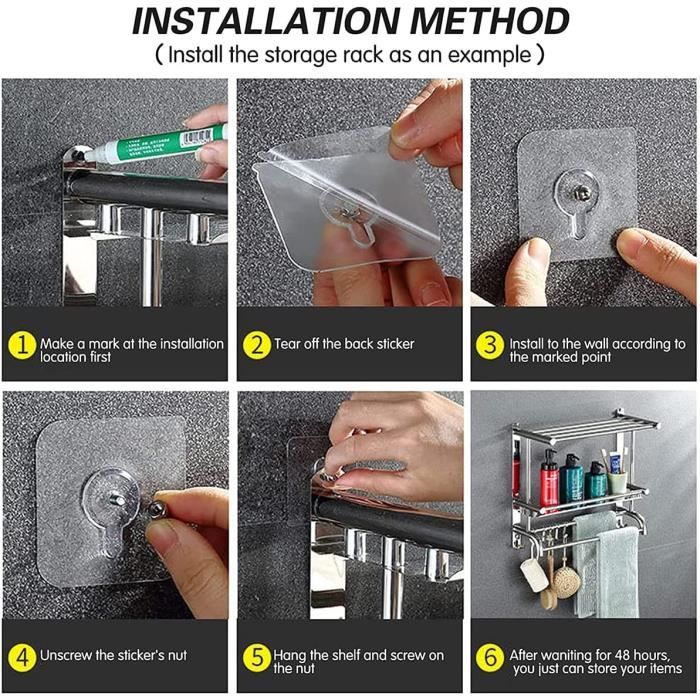 INSTALLATION METHOD
( Install the storage rack as an example )

1 Make a mark at the installation location first

2 Tear off the back sticker

3 Install to the wall according to the marked point

4 Unscrew the sticker's nut

5 Hang the shelf and screw on the nut

6 After waniting for 48 hours, you just can store your items