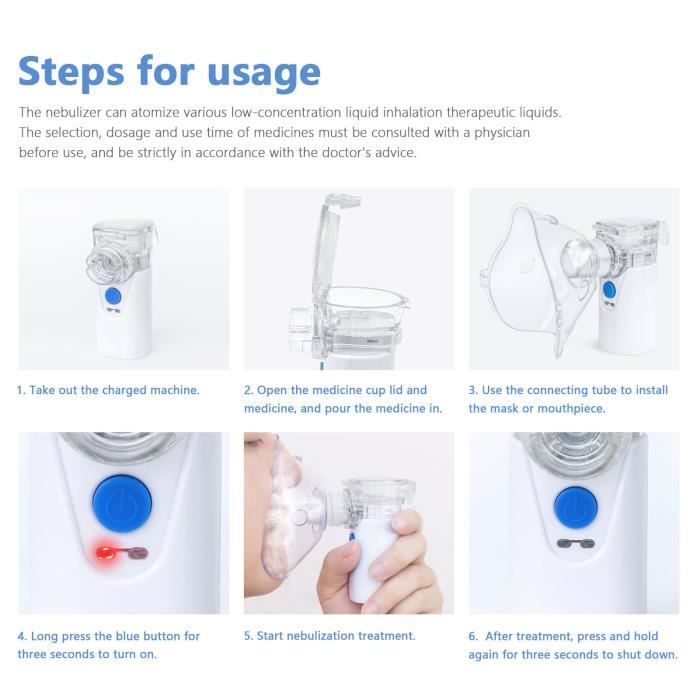 Steps for usage

The nebulizer can atomize various low-concentration liquid inhalation therapeutic liquids. The selection, dosage and use time of medicines must be consulted with a physician before use, and be strictly in accordance with the doctor's advice.

1. Take out the charged machine.

2. Open the medicine cup lid and medicine, and pour the medicine in.

3. Use the connecting tube to install the mask or mouthpiece.

4. Long press the blue button for three seconds to turn on.

5. Start nebulization treatment.

6. After treatment, press and hold again for three seconds to shut down.