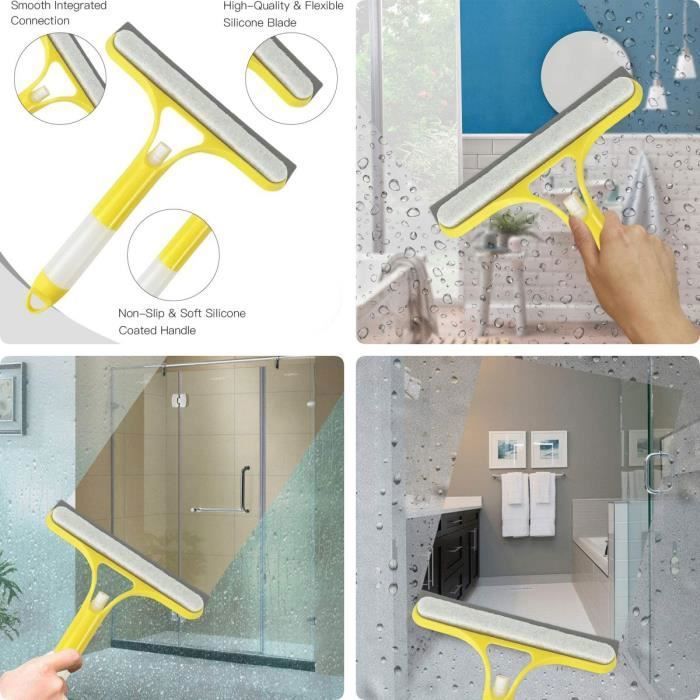 Smooth Integrated Connection

High-Quality & Flexible Silicone Blade

Non-Slip & Soft Silicone Coated Handle