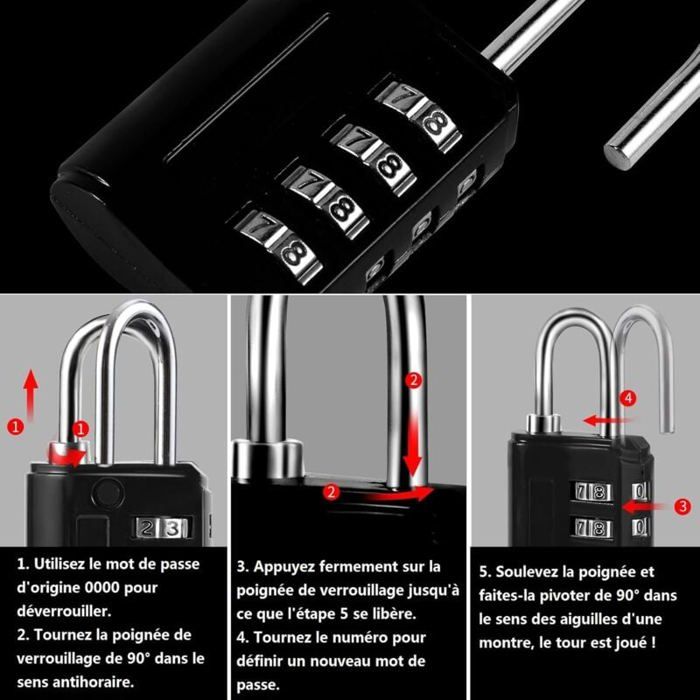 7 8
7 8
7 8
7 8

1
1
2 3

2
2

4
3
7 8 0
7 8 0

1. Utilisez le mot de passe d'origine 0000 pour déverrouiller.
2. Tournez la poignée de verrouillage de 90° dans le sens antihoraire.

3. Appuyez fermement sur la poignée de verrouillage jusqu'à ce que l'étape 5 se libère.
4. Tournez le numéro pour définir un nouveau mot de passe.

5. Soulevez la poignée et faites-la pivoter de 90° dans le sens des aiguilles d'une montre, le tour est joué !