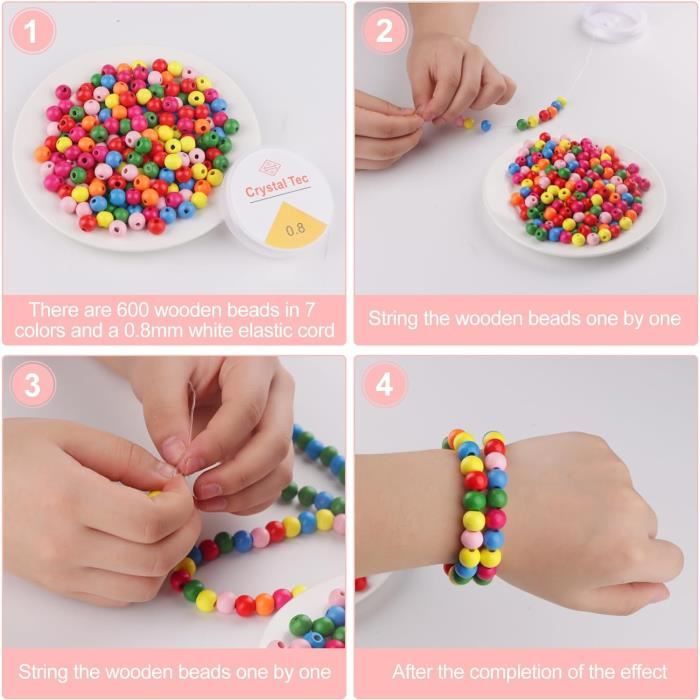 1

Crystal Tec

0.8

There are 600 wooden beads in 7 colors and a 0.8mm white elastic cord

2

String the wooden beads one by one

3

String the wooden beads one by one

4

After the completion of the effect