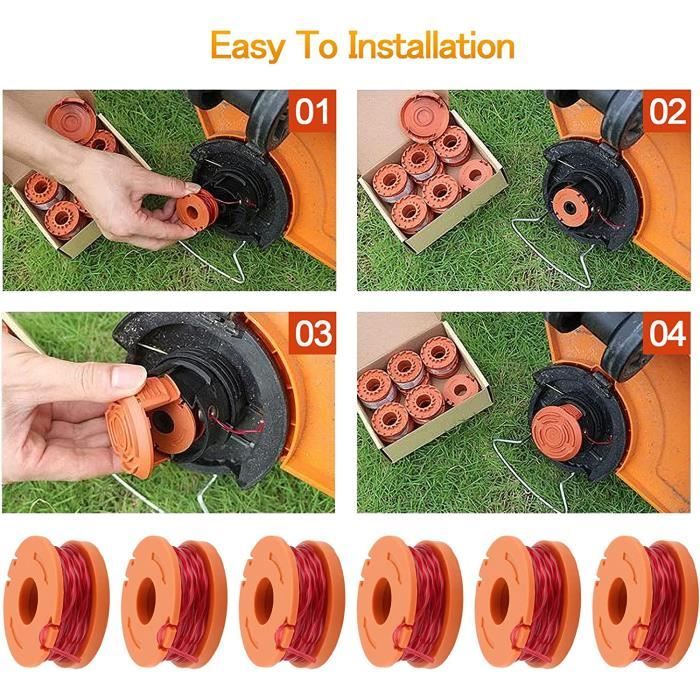 Easy To Installation

01

02

03

04