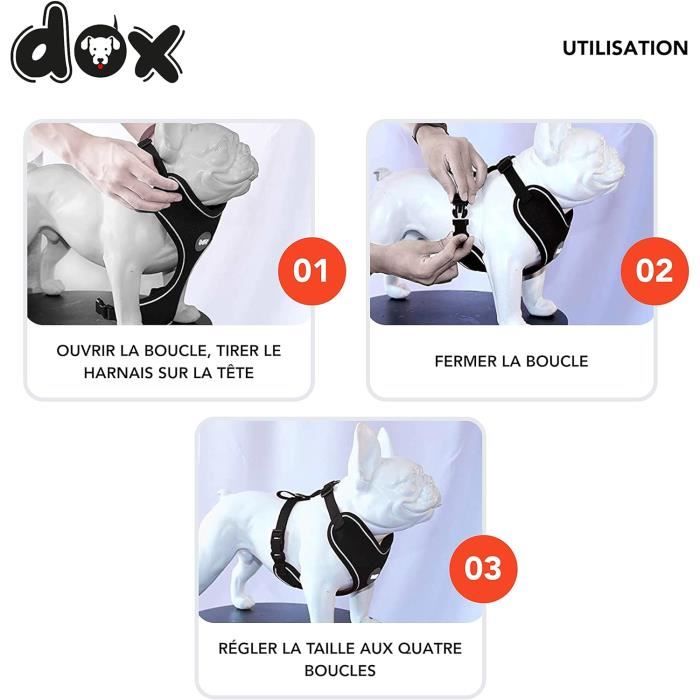 dox

UTILISATION

01

OUVRIR LA BOUCLE, TIRER LE HARNAIS SUR LA TÊTE

02

FERMER LA BOUCLE

03

RÉGLER LA TAILLE AUX QUATRE BOUCLES