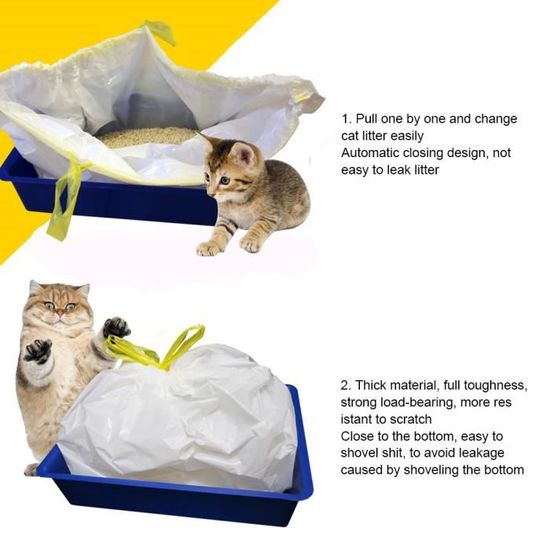 1. Pull one by one and change cat litter easily
Automatic closing design, not easy to leak litter

2. Thick material, full toughness, strong load-bearing, more res istant to scratch
Close to the bottom, easy to shovel shit, to avoid leakage caused by shoveling the bottom