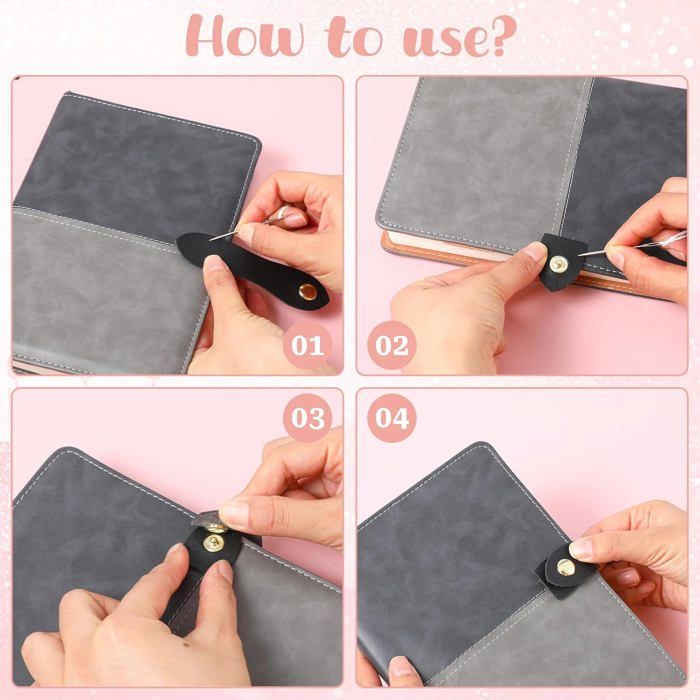 How to use?

01

02

03

04