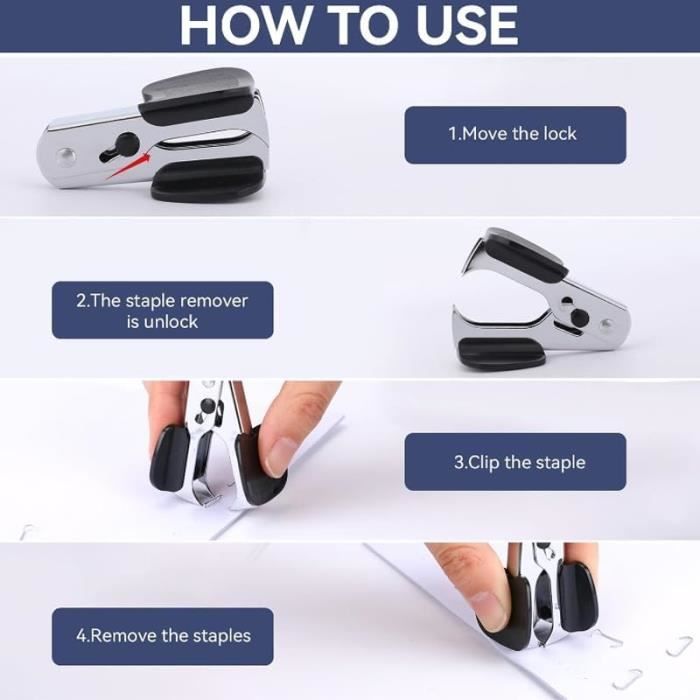 HOW TO USE

1.Move the lock

2.The staple remover is unlock

3.Clip the staple

4.Remove the staples