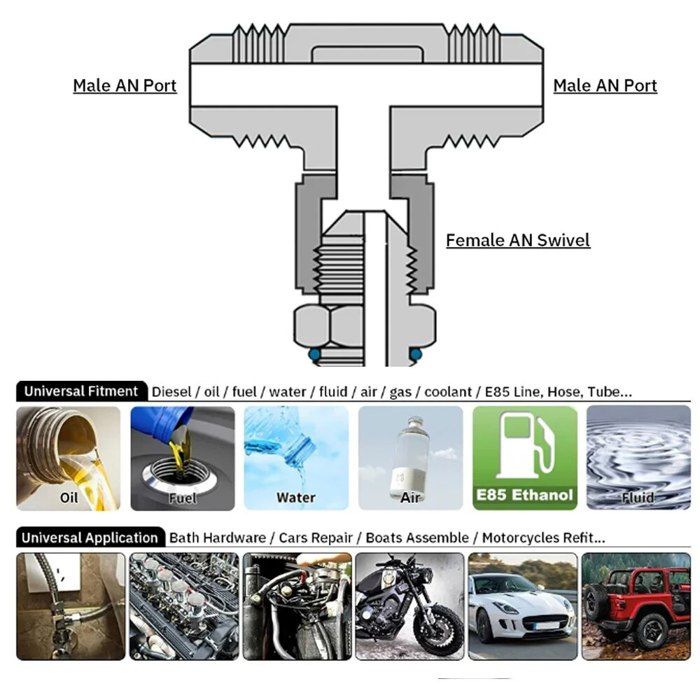 Male AN Port

Male AN Port

Female AN Swivel

Universal Fitment Diesel / oil / fuel / water / fluid / air / gas / coolant / E85 Line, Hose, Tube...

Oil

Fuel

Water

Air

E85 Ethanol

Fluid

Universal Application Bath Hardware / Cars Repair / Boats Assemble / Motorcycles Refit...