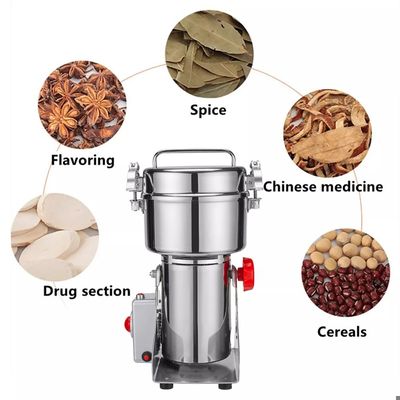 Spice

Flavoring

Chinese medicine

Drug section

Cereals