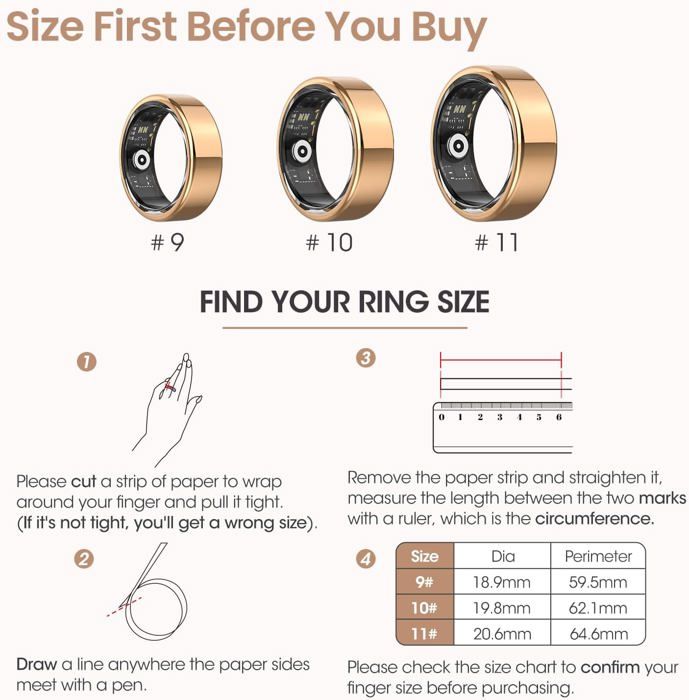 Size First Before You Buy

#9

#10

#11

FIND YOUR RING SIZE

1

Please cut a strip of paper to wrap around your finger and pull it tight. (If it's not tight, you'll get a wrong size).

2

Draw a line anywhere the paper sides meet with a pen.

3

0 1 2 3 4 5 6

Remove the paper strip and straighten it, measure the length between the two marks with a ruler, which is the circumference.

4

| Size | Dia | Perimeter |
|---|---|---|
| 9# | 18.9mm | 59.5mm |
| 10# | 19.8mm | 62.1mm |
| 11# | 20.6mm | 64.6mm |

Please check the size chart to confirm your finger size before purchasing.