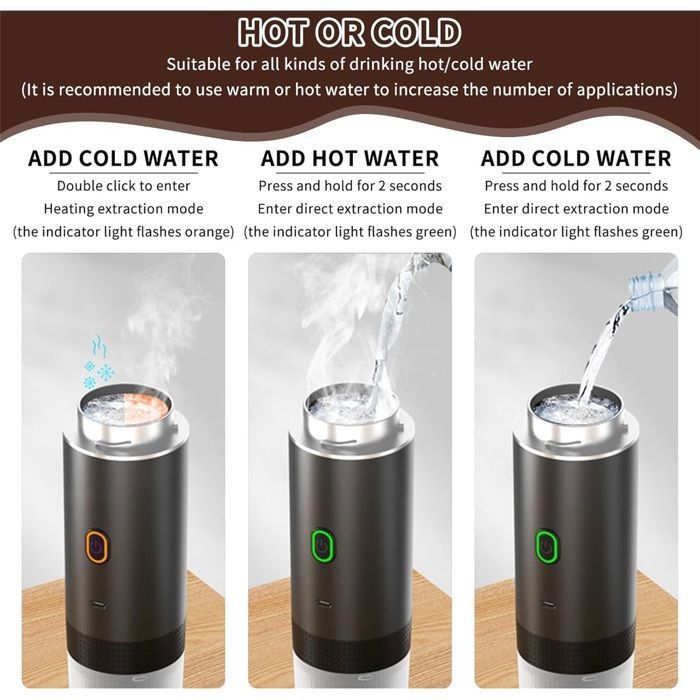 HOT OR COLD

Suitable for all kinds of drinking hot/cold water

(It is recommended to use warm or hot water to increase the number of applications)

ADD COLD WATER

Double click to enter

Heating extraction mode

(the indicator light flashes orange)

ADD HOT WATER

Press and hold for 2 seconds

Enter direct extraction mode

(the indicator light flashes green)

ADD COLD WATER

Press and hold for 2 seconds

Enter direct extraction mode

(the indicator light flashes green)