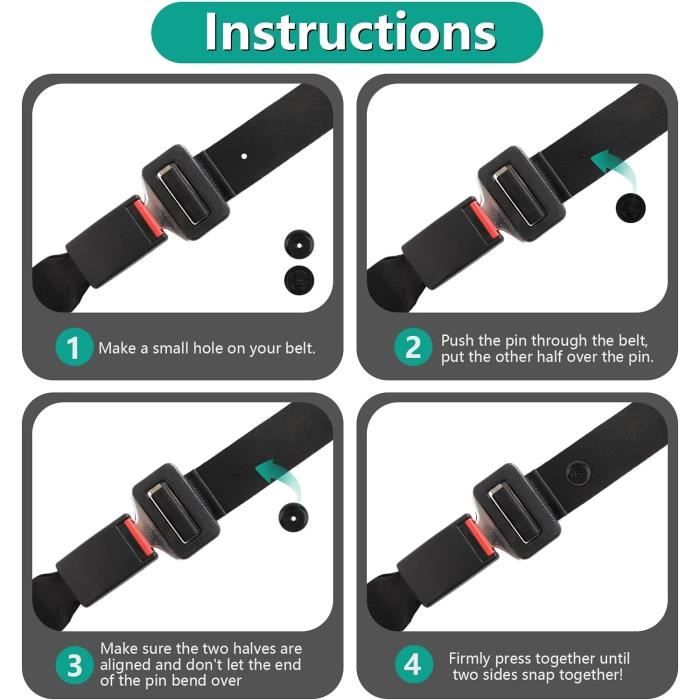 Instructions

1 Make a small hole on your belt.

2 Push the pin through the belt, put the other half over the pin.

3 Make sure the two halves are aligned and don't let the end of the pin bend over

4 Firmly press together until two sides snap together!