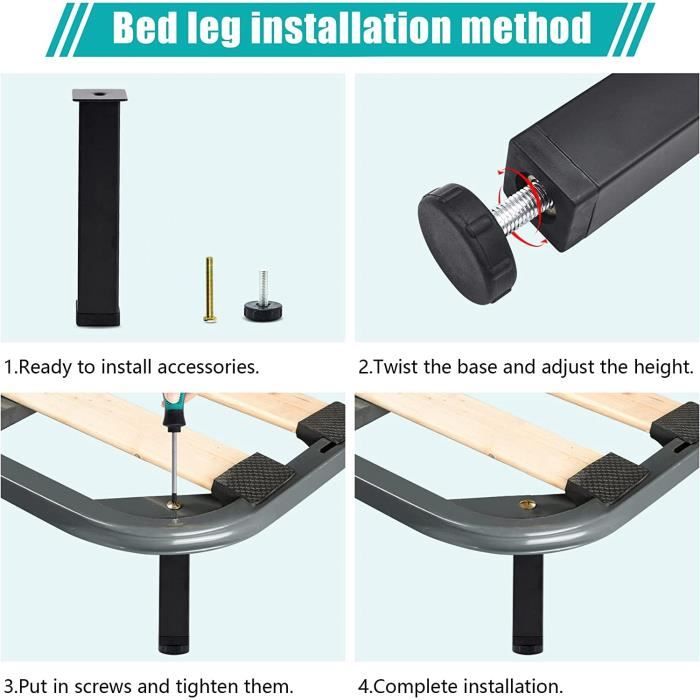 Bed leg installation method

1.Ready to install accessories.

2.Twist the base and adjust the height.

3.Put in screws and tighten them.

4.Complete installation.