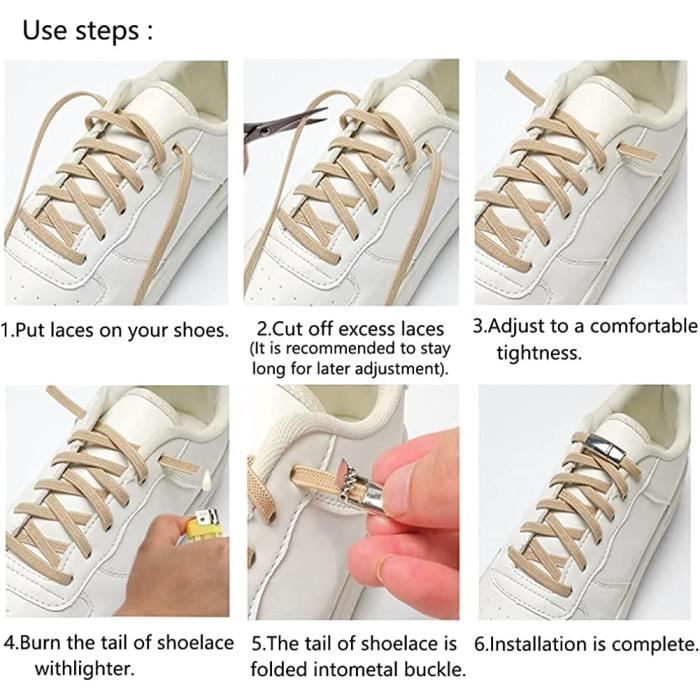 Use steps :

1.Put laces on your shoes.

2.Cut off excess laces
(It is recommended to stay long for later adjustment).

3.Adjust to a comfortable tightness.

4.Burn the tail of shoelace withlighter.

5.The tail of shoelace is folded intometal buckle.

6.Installation is complete.