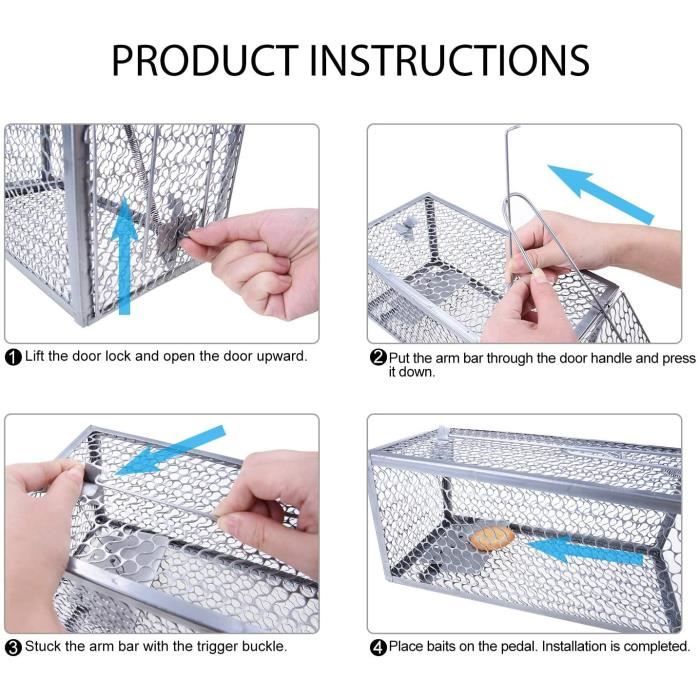 PRODUCT INSTRUCTIONS

1 Lift the door lock and open the door upward.

2 Put the arm bar through the door handle and press it down.

3 Stuck the arm bar with the trigger buckle.

4 Place baits on the pedal. Installation is completed.