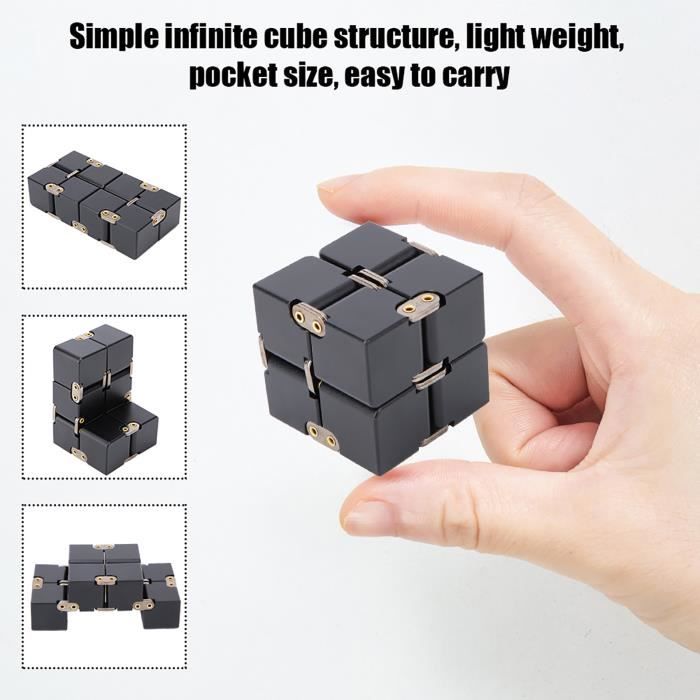 Simple infinite cube structure, light weight, pocket size, easy to carry