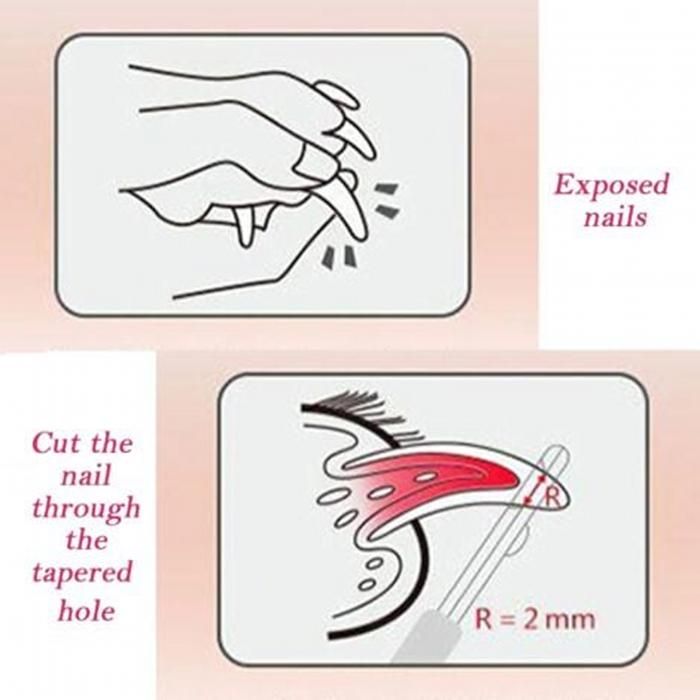 Exposed nails

Cut the nail through the tapered hole

R

R = 2 mm