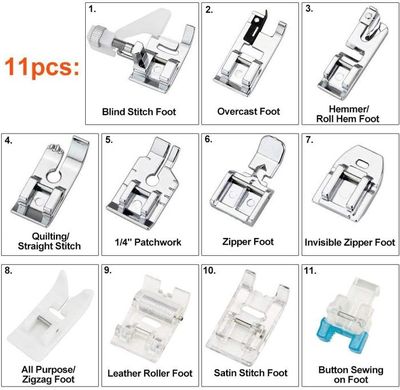 11pcs:

1.
Blind Stitch Foot

2.
Overcast Foot

3.
Hemmer/
Roll Hem Foot

4.
Quilting/
Straight Stitch

5.
1/4'' Patchwork

6.
Zipper Foot

7.
Invisible Zipper Foot

8.
All Purpose/
Zigzag Foot

9.
Leather Roller Foot

10.
Satin Stitch Foot

11.
Button Sewing
on Foot