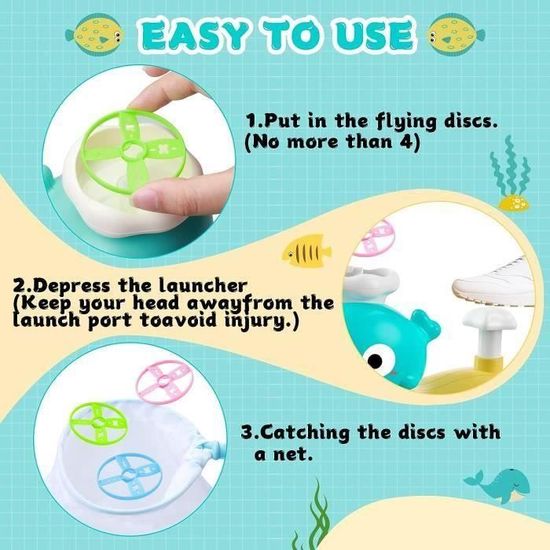 EASY TO USE

1.Put in the flying discs. (No more than 4)

2.Depress the launcher (Keep your head awayfrom the launch port toavoid injury.)

3.Catching the discs with a net.