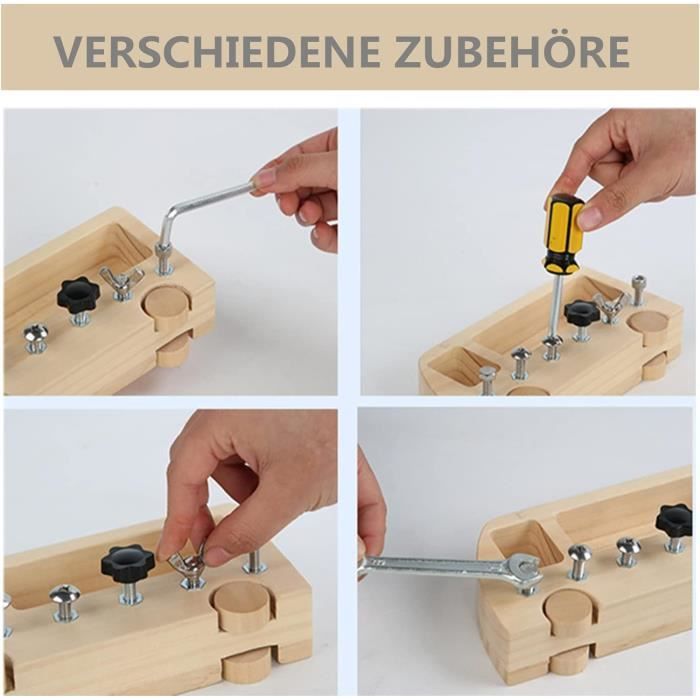 VERSCHIEDENE ZUBEHÖRE