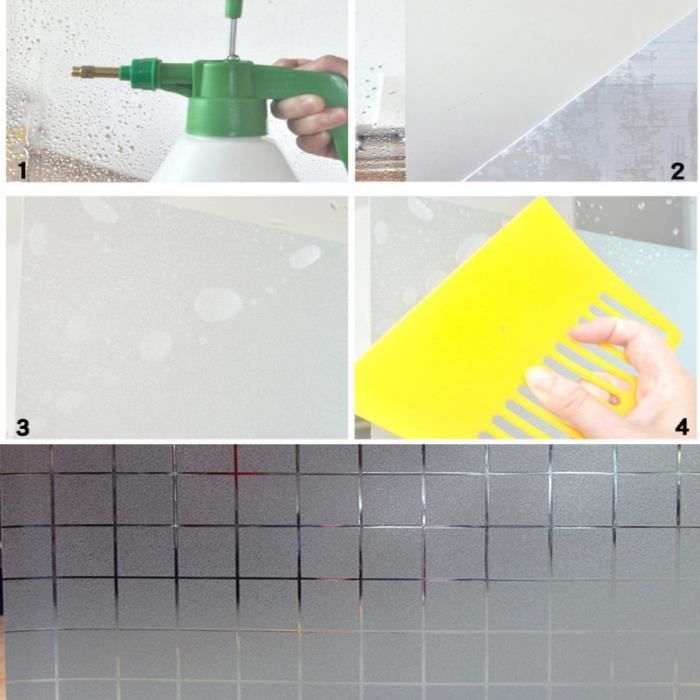 1

2

3

4