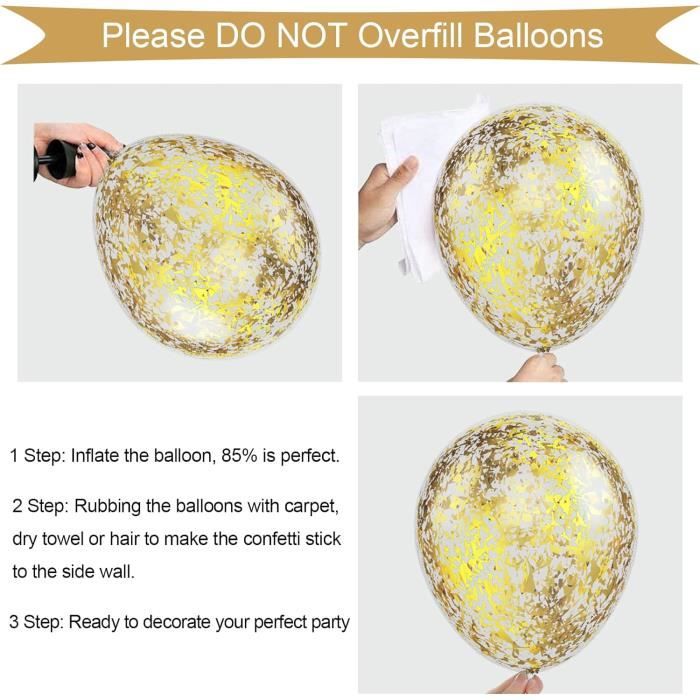 Please DO NOT Overfill Balloons

1 Step: Inflate the balloon, 85% is perfect.

2 Step: Rubbing the balloons with carpet, dry towel or hair to make the confetti stick to the side wall.

3 Step: Ready to decorate your perfect party