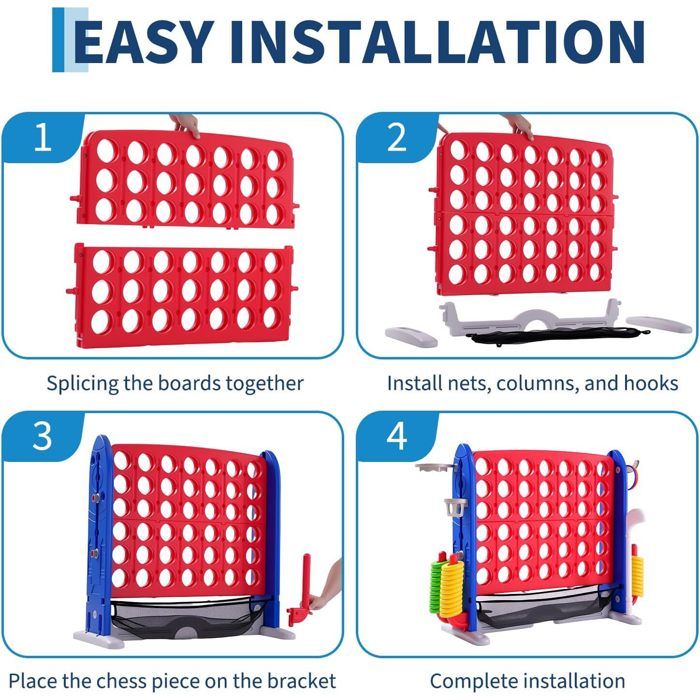 EASY INSTALLATION

1

Splicing the boards together

2

Install nets, columns, and hooks

3

Place the chess piece on the bracket

4

Complete installation