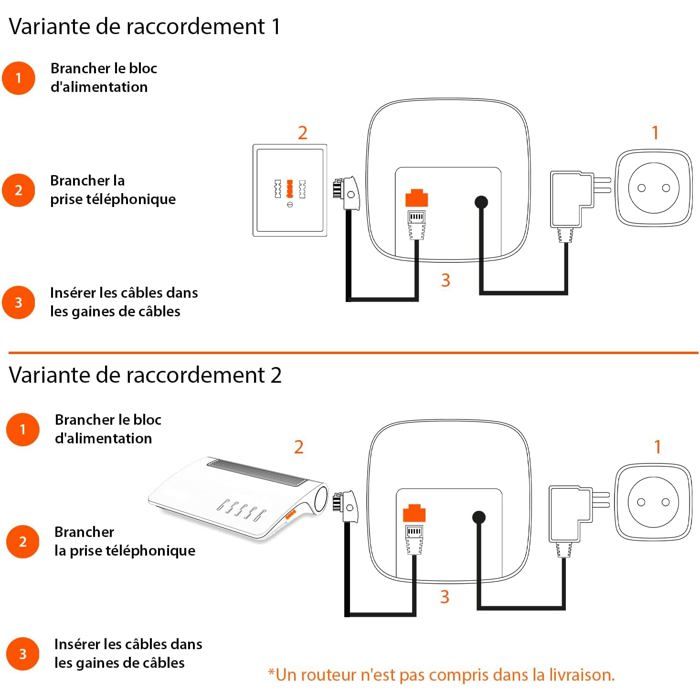 Variante de raccordement 1

1 Brancher le bloc d'alimentation

2 Brancher la prise téléphonique

3 Insérer les câbles dans les gaines de câbles

2

1

3

Variante de raccordement 2

1 Brancher le bloc d'alimentation

2 Brancher la prise téléphonique

3 Insérer les câbles dans les gaines de câbles

2

1

3

*Un routeur n'est pas compris dans la livraison.