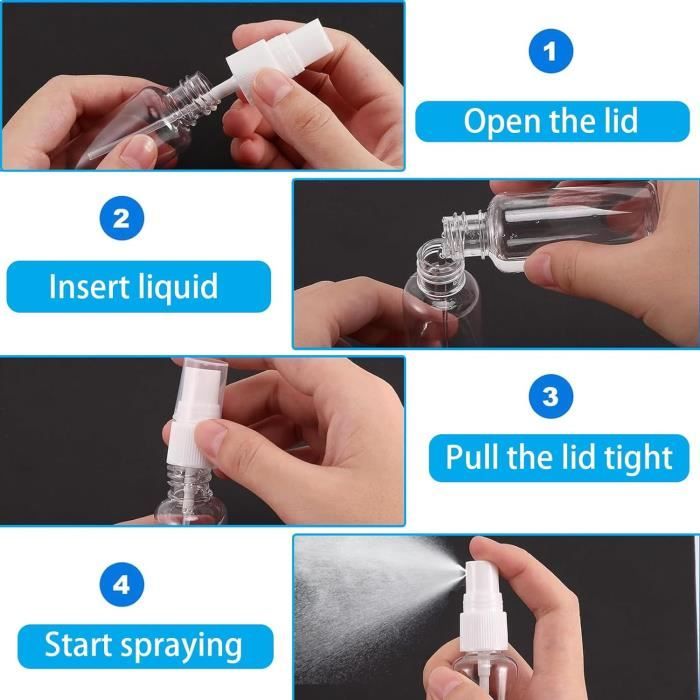 1

Open the lid

2

Insert liquid

3

Pull the lid tight

4

Start spraying