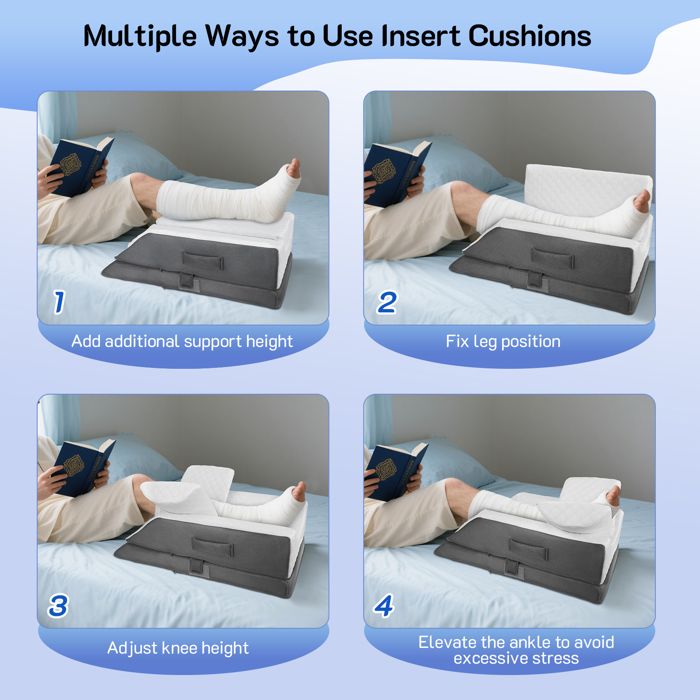 Multiple Ways to Use Insert Cushions

1

Add additional support height

2

Fix leg position

3

Adjust knee height

4

Elevate the ankle to avoid excessive stress