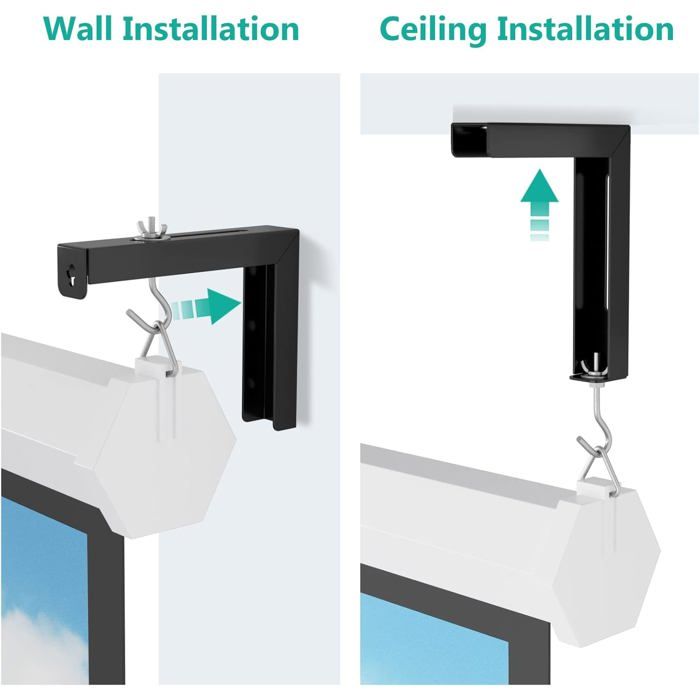 Wall Installation

Ceiling Installation