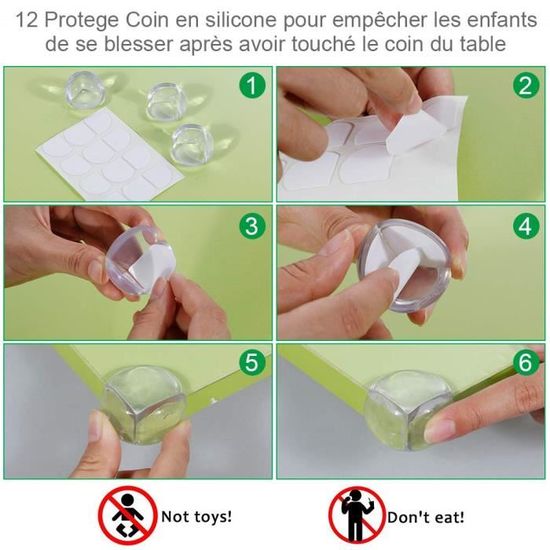 12 Protege Coin en silicone pour empêcher les enfants de se blesser après avoir touché le coin du table

1

2

3

4

5

6

Not toys!

Don't eat!