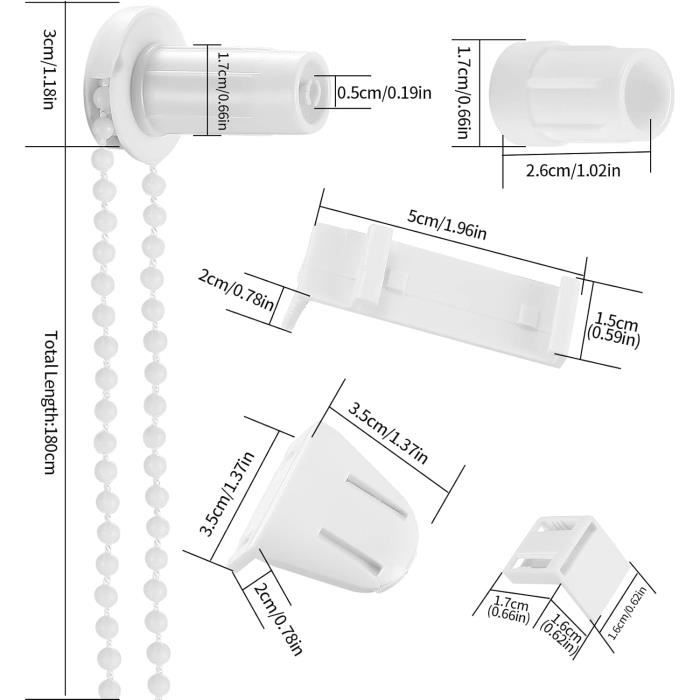 3cm/1.18in
1.7cm/0.66in
0.5cm/0.19in
1.7cm/0.66in
2.6cm/1.02in
5cm/1.96in
2cm/0.78in
1.5cm
(0.59in)
Total Length:180cm
3.5cm/1.37in
3.5cm/1.37in
2cm/0.78in
1.7cm
(0.66in)
1.6cm
(0.62in)
1.6cm/0.62in