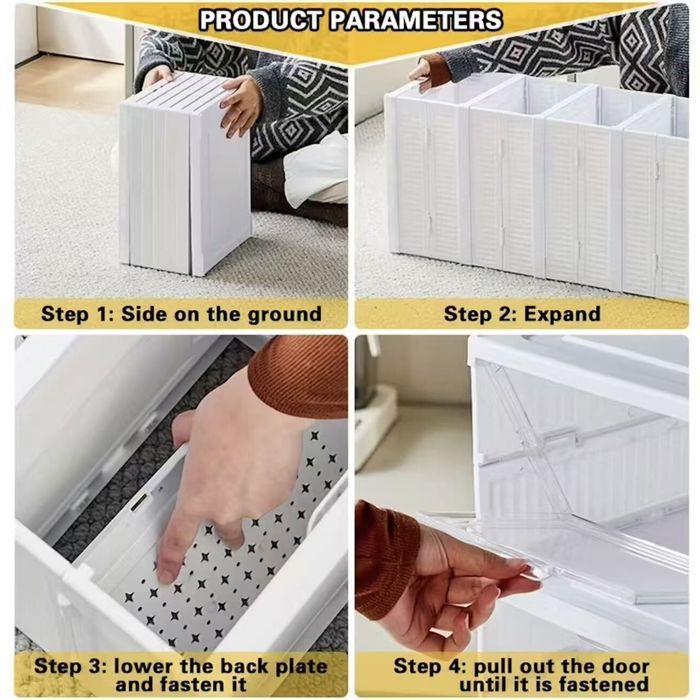 PRODUCT PARAMETERS

Step 1: Side on the ground

Step 2: Expand

Step 3: lower the back plate and fasten it

Step 4: pull out the door until it is fastened