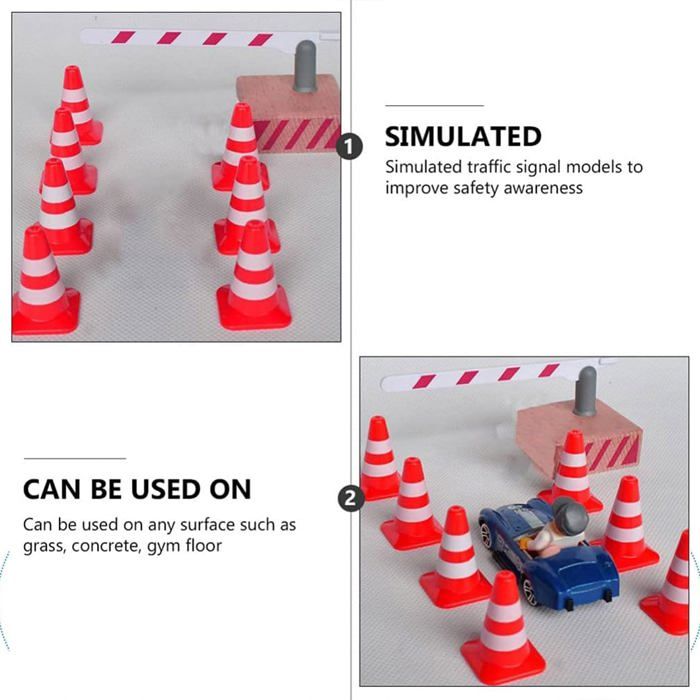 1

SIMULATED

Simulated traffic signal models to improve safety awareness

CAN BE USED ON

Can be used on any surface such as grass, concrete, gym floor

2