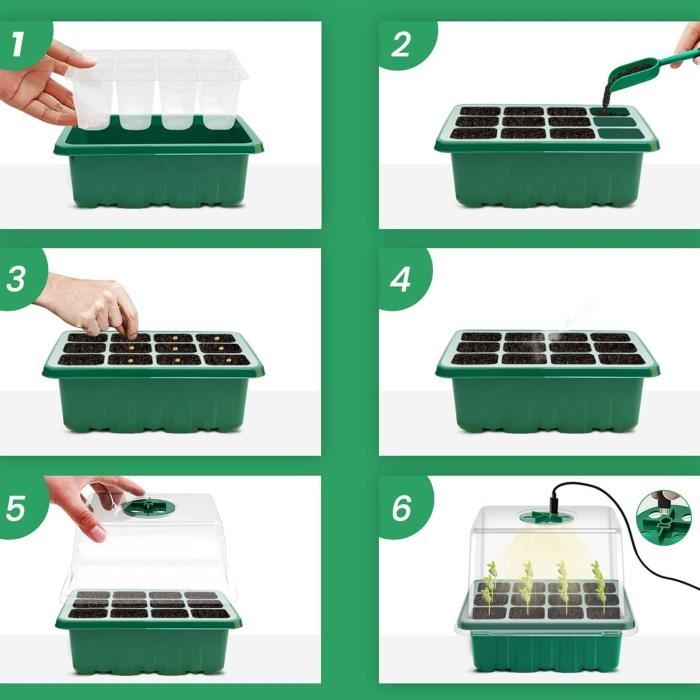 1

2

3

4

5

6