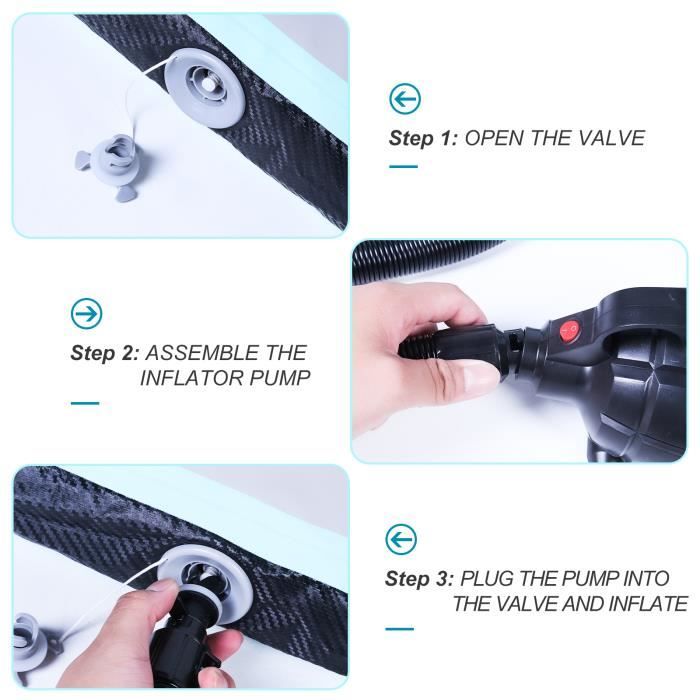 Step 1: OPEN THE VALVE

Step 2: ASSEMBLE THE INFLATOR PUMP

Step 3: PLUG THE PUMP INTO THE VALVE AND INFLATE