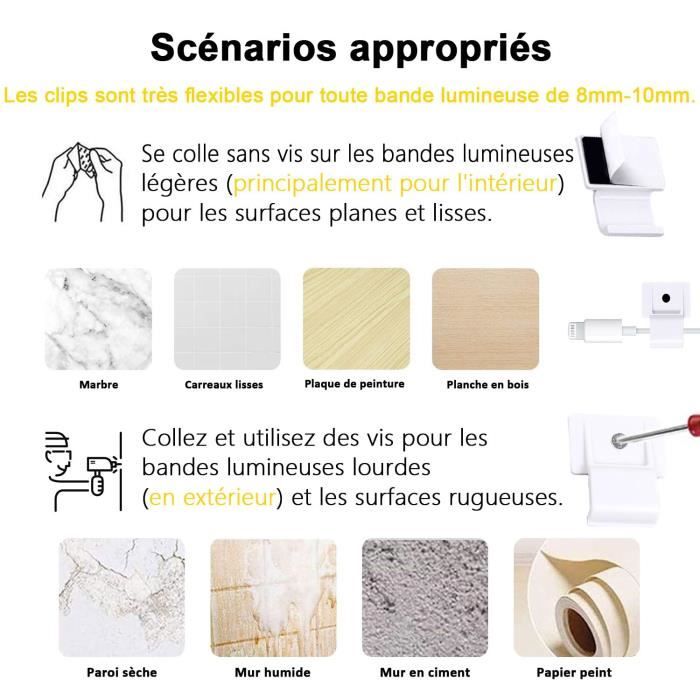 Scénarios appropriés

Les clips sont très flexibles pour toute bande lumineuse de 8mm-10mm.

Se colle sans vis sur les bandes lumineuses légères (principalement pour l'intérieur) pour les surfaces planes et lisses.

Marbre

Carreaux lisses

Plaque de peinture

Planche en bois

Collez et utilisez des vis pour les bandes lumineuses lourdes (en extérieur) et les surfaces rugueuses.

Paroi sèche

Mur humide

Mur en ciment

Papier peint