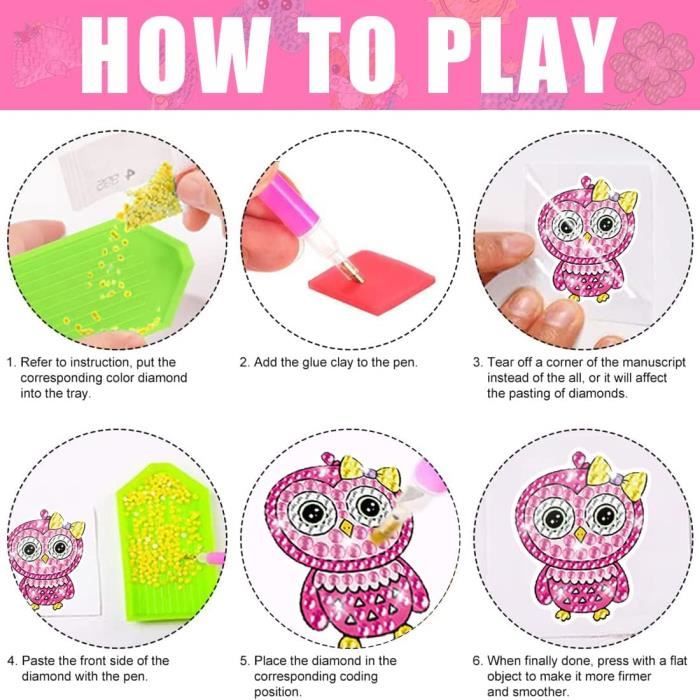 HOW TO PLAY

1. Refer to instruction, put the corresponding color diamond into the tray.

2. Add the glue clay to the pen.

3. Tear off a corner of the manuscript instead of the all, or it will affect the pasting of diamonds.

4. Paste the front side of the diamond with the pen.

5. Place the diamond in the corresponding coding position.

6. When finally done, press with a flat object to make it more firmer and smoother.