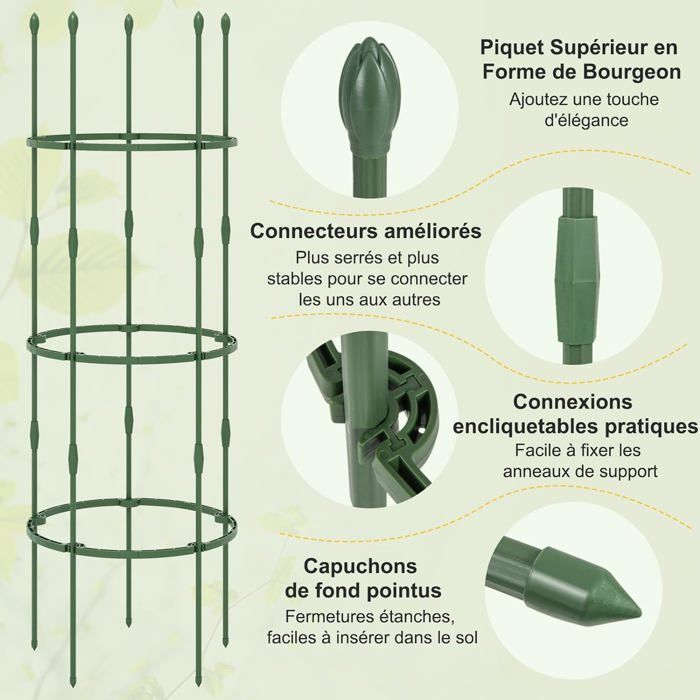 Piquet Supérieur en Forme de Bourgeon
Ajoutez une touche d'élégance

Connecteurs améliorés
Plus serrés et plus stables pour se connecter les uns aux autres

Connexions encliquetables pratiques
Facile à fixer les anneaux de support

Capuchons de fond pointus
Fermetures étanches, faciles à insérer dans le sol