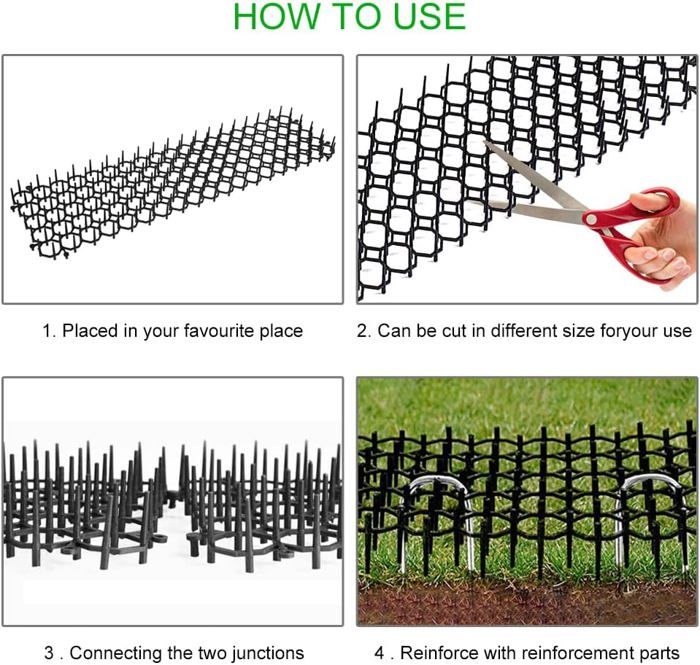 HOW TO USE

1. Placed in your favourite place

2. Can be cut in different size foryour use

3 . Connecting the two junctions

4 . Reinforce with reinforcement parts