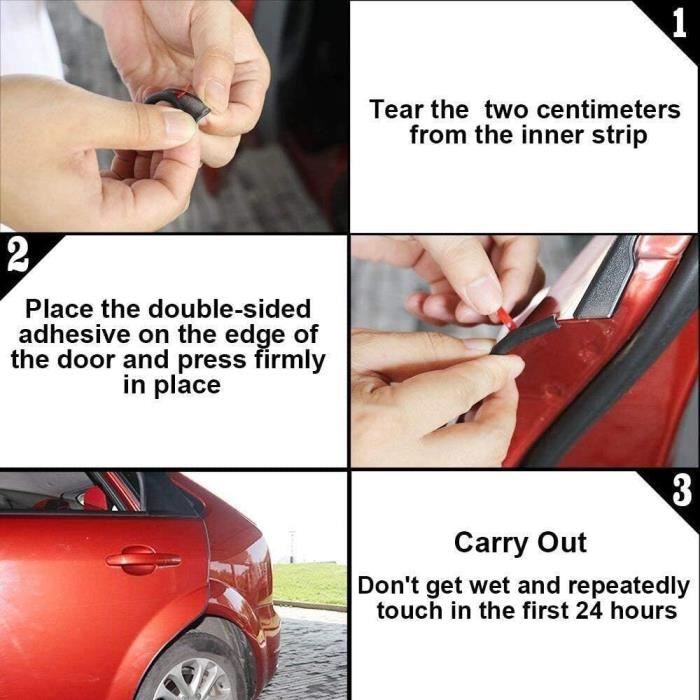 1

Tear the two centimeters from the inner strip

2

Place the double-sided adhesive on the edge of the door and press firmly in place

3

Carry Out

Don't get wet and repeatedly touch in the first 24 hours